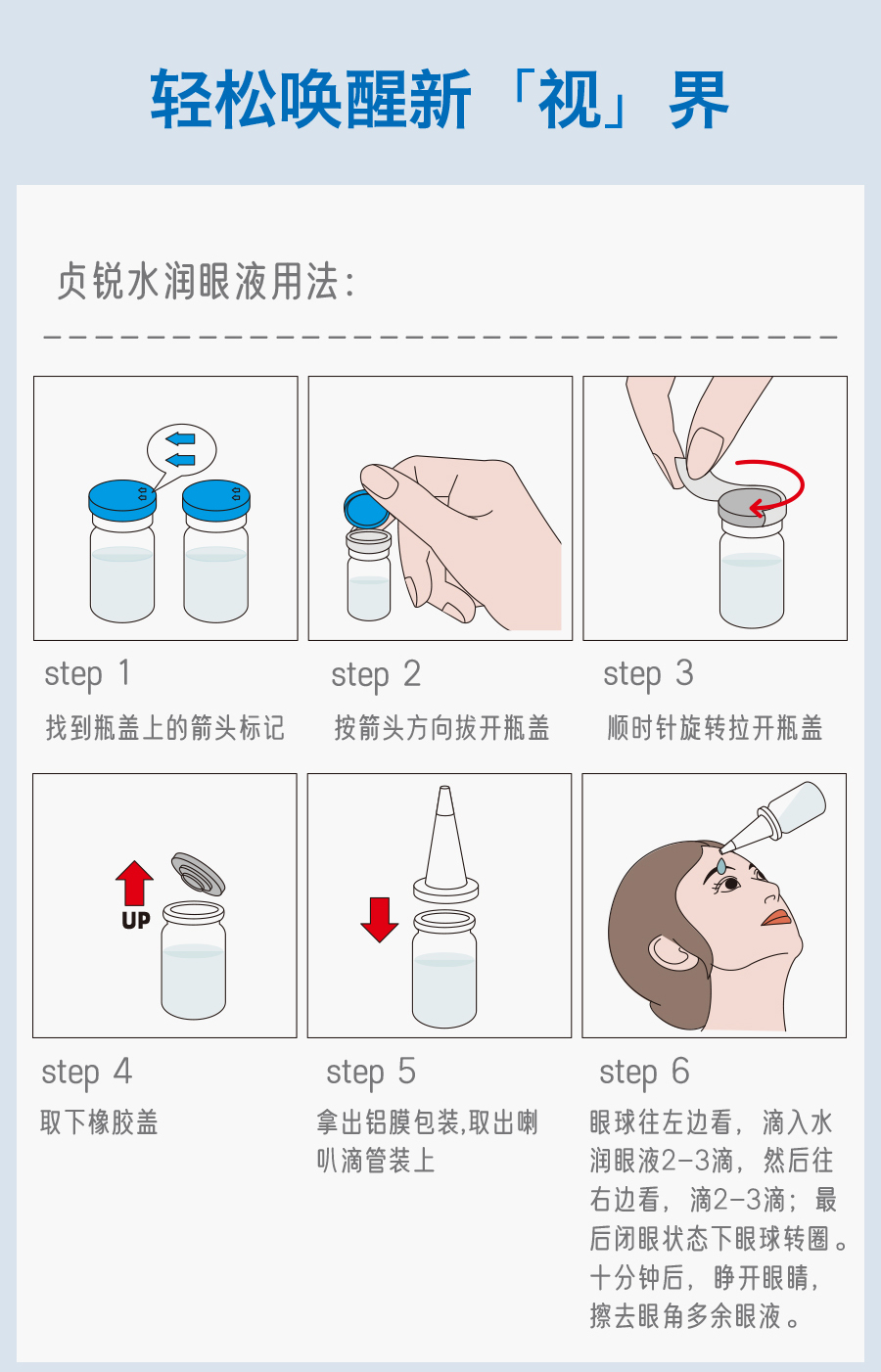 轻松唤醒新「视」界

贞锐水润眼液用法:

step 1
找到瓶盖上的箭头标记

step 2
按箭头方向拔开瓶盖

step 3
顺时针旋转拉开瓶盖

UP

step 4
取下橡胶盖

step 5
拿出铝膜包装,取出喇叭滴管装上

step 6
眼球往左边看，滴入水润眼液2-3滴，然后往右边看，滴2-3滴；最后闭眼状态下眼球转圈。十分钟后，睁开眼睛，擦去眼角多余眼液。